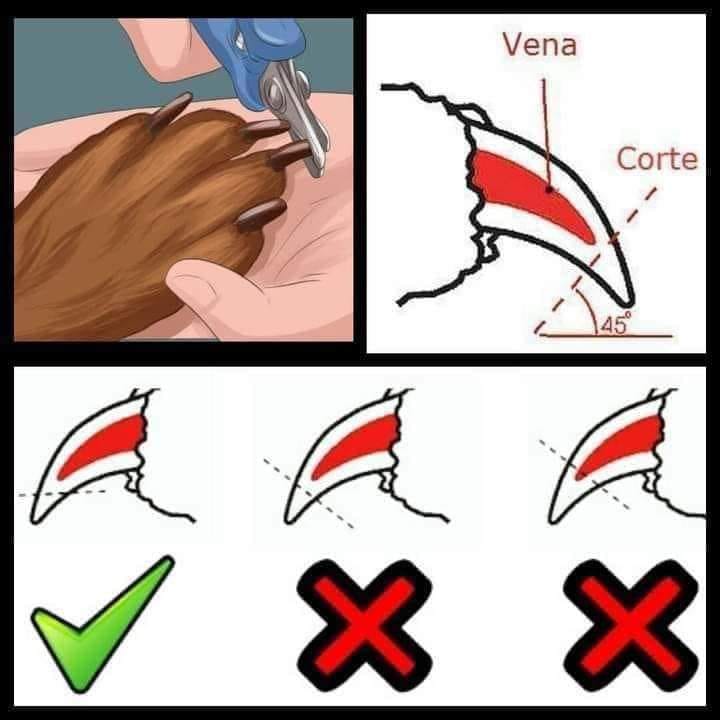 Vena

Corte

45°